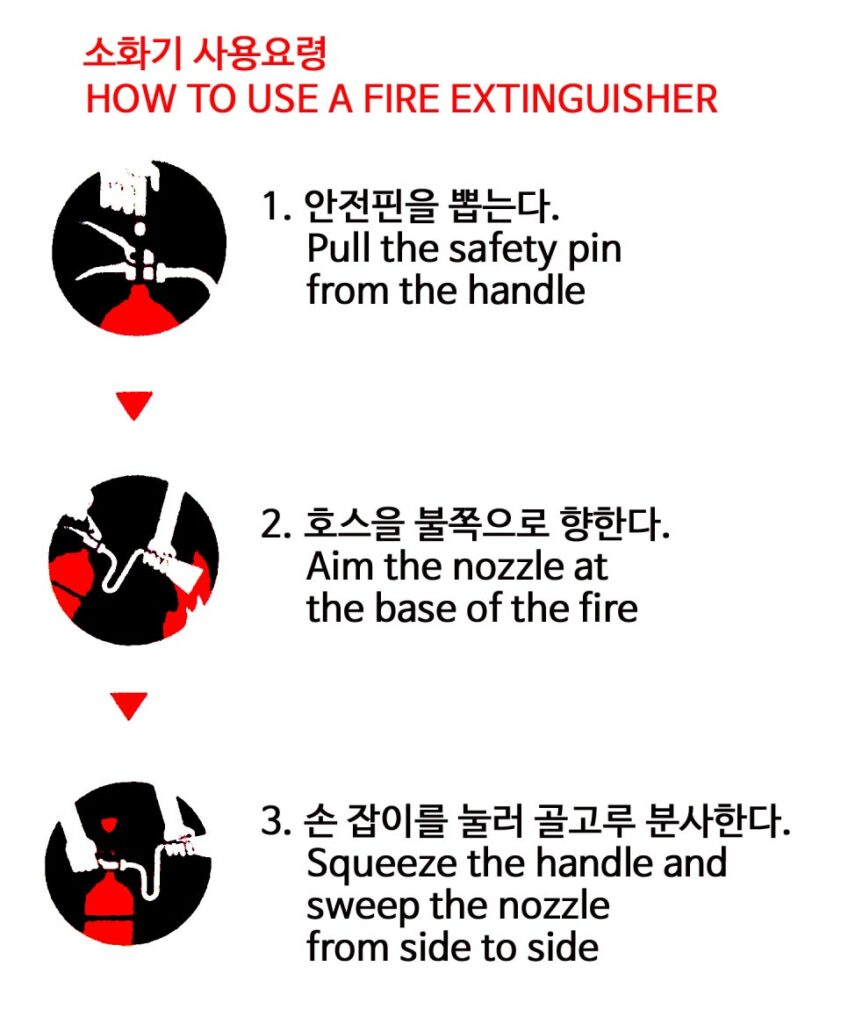 소화기 사용요령
HOW TO USE A FIRE EXTINGUISHER

1. 안전핀을 뽑는다.
Pull the safety pin from the handle

2. 호스을 불쪽으로 향한다.
Aim the nozzle at the base of the fire

3. 손 잡이를 눌러 골고루 분사한다.
Squeeze the handle and sweep the nozzle from side to side